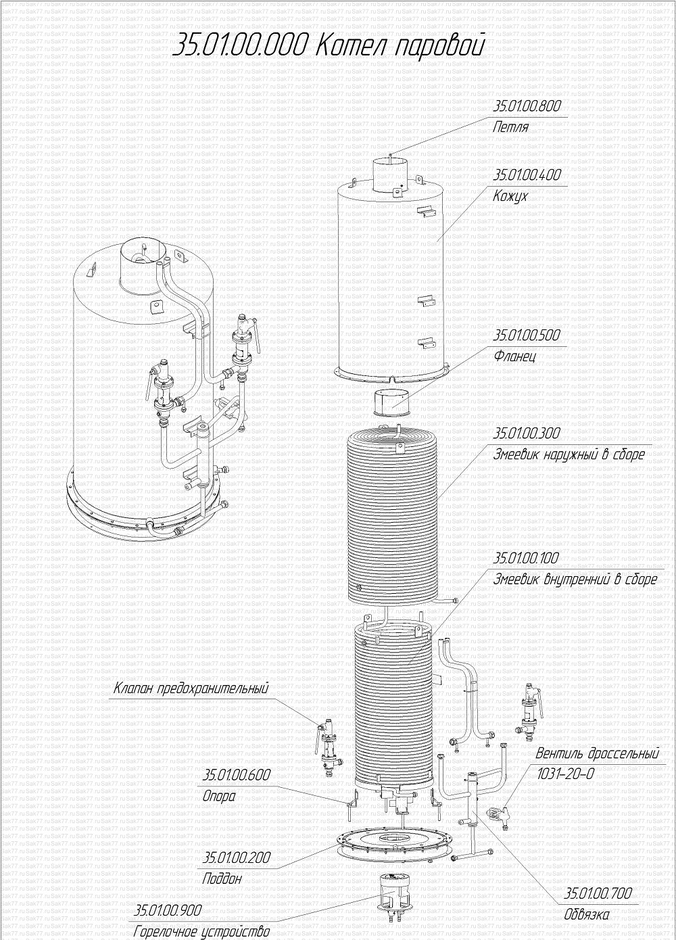 35.01.00.000 Котел паровой

35.01.00.800
Петля

35.01.00.400
Кожух

35.01.00.500
Фланец

35.01.00.300
Змеевик наружный в сборе

35.01.00.100
Змеевик внутренний в сборе

Клапан предохранительный

Вентиль дроссельный
1031-20-0

35.01.00.600
Опора

35.01.00.200
Поддон

35.01.00.700
Обвязка

35.01.00.900
Горелочное устройство